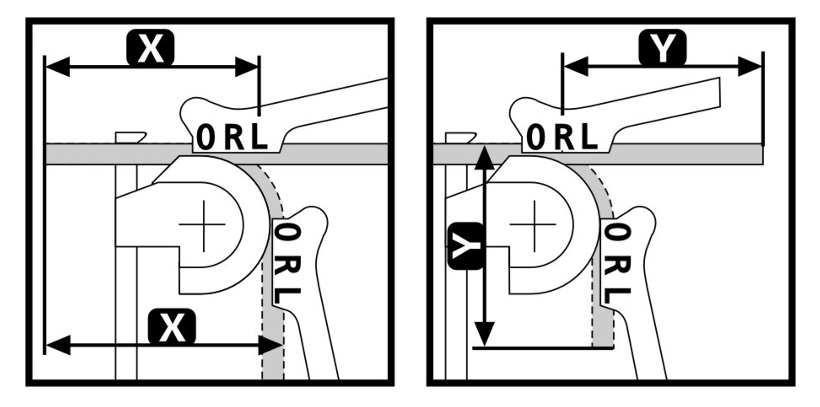 X

0 R L

0 R L

X

Y

0 R L

Y

0 R L